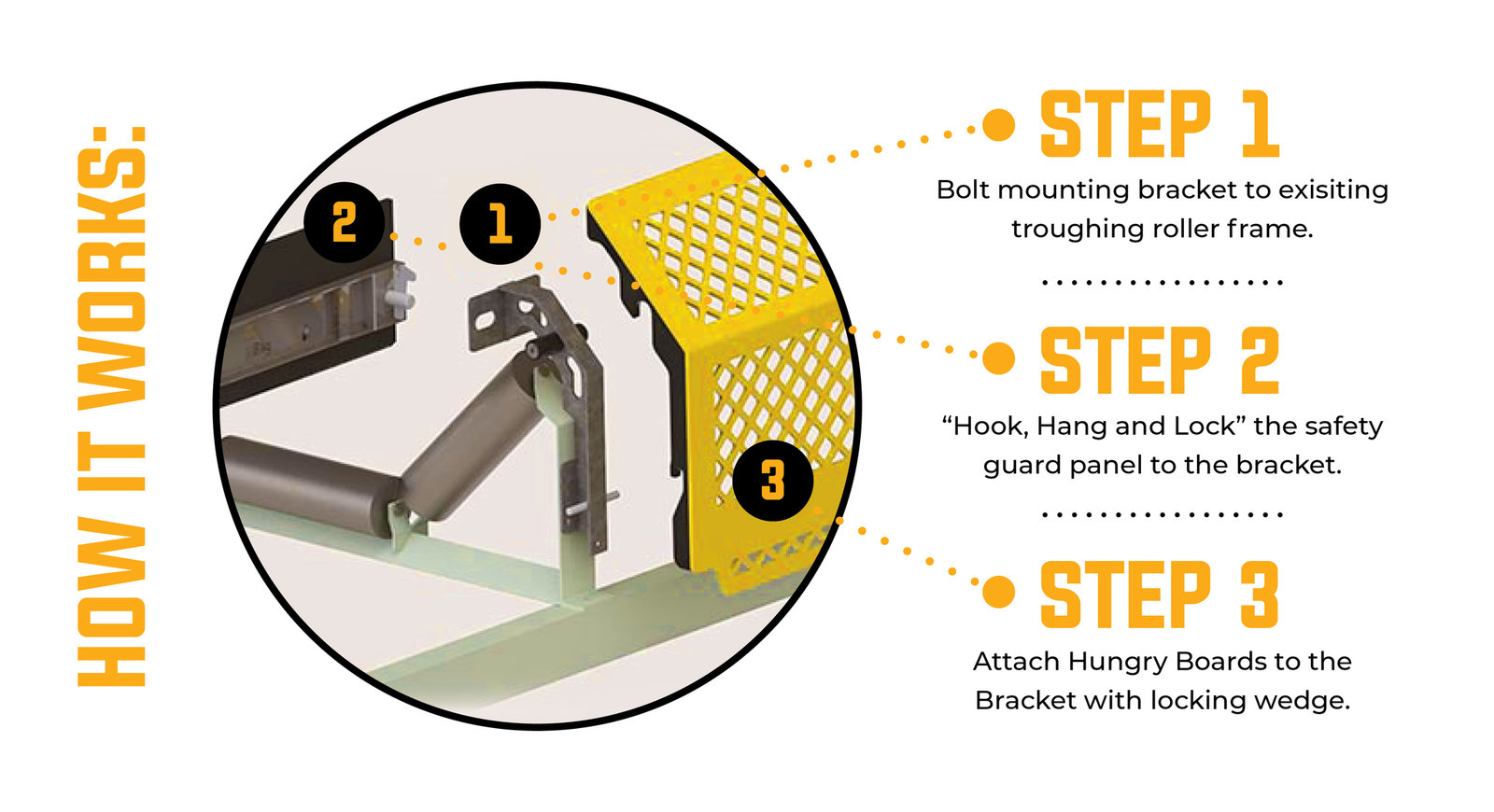 HOW IT WORKS:

2

1

3

STEP 1

Bolt mounting bracket to exisiting troughing roller frame.

STEP 2

“Hook, Hang and Lock” the safety guard panel to the bracket.

STEP 3

Attach Hungry Boards to the Bracket with locking wedge.